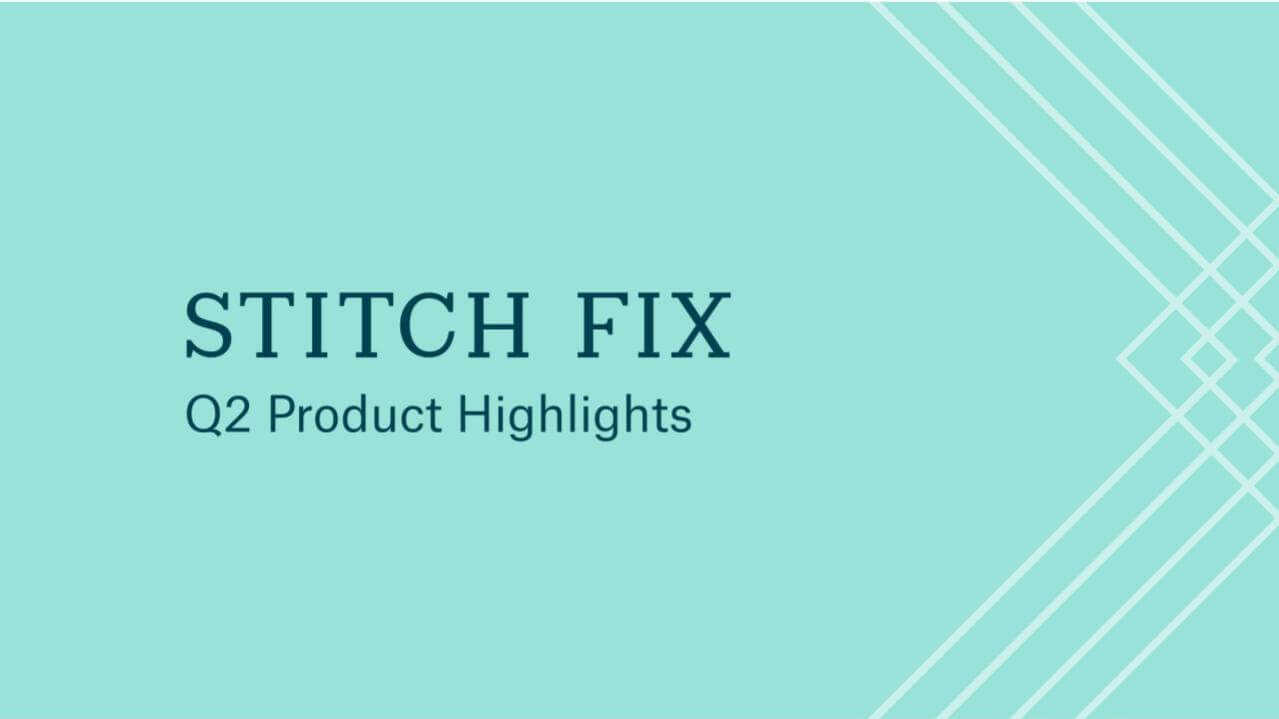 STITCH FIX
Q2 Product Highlights